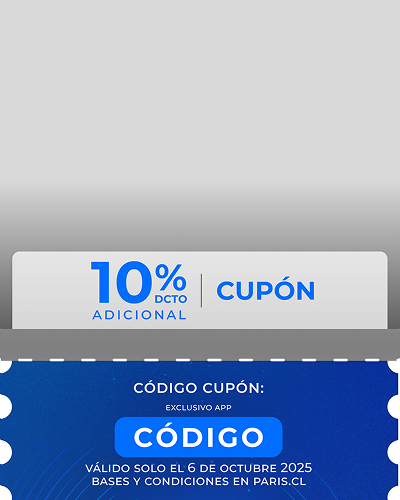 10% DCTO ADICIONAL | CUPÓN

CÓDIGO CUPÓN:

EXCLUSIVO APP

CÓDIGO

VÁLIDO SOLO EL 6 DE OCTUBRE 2025
BASES Y CONDICIONES EN PARIS.CL